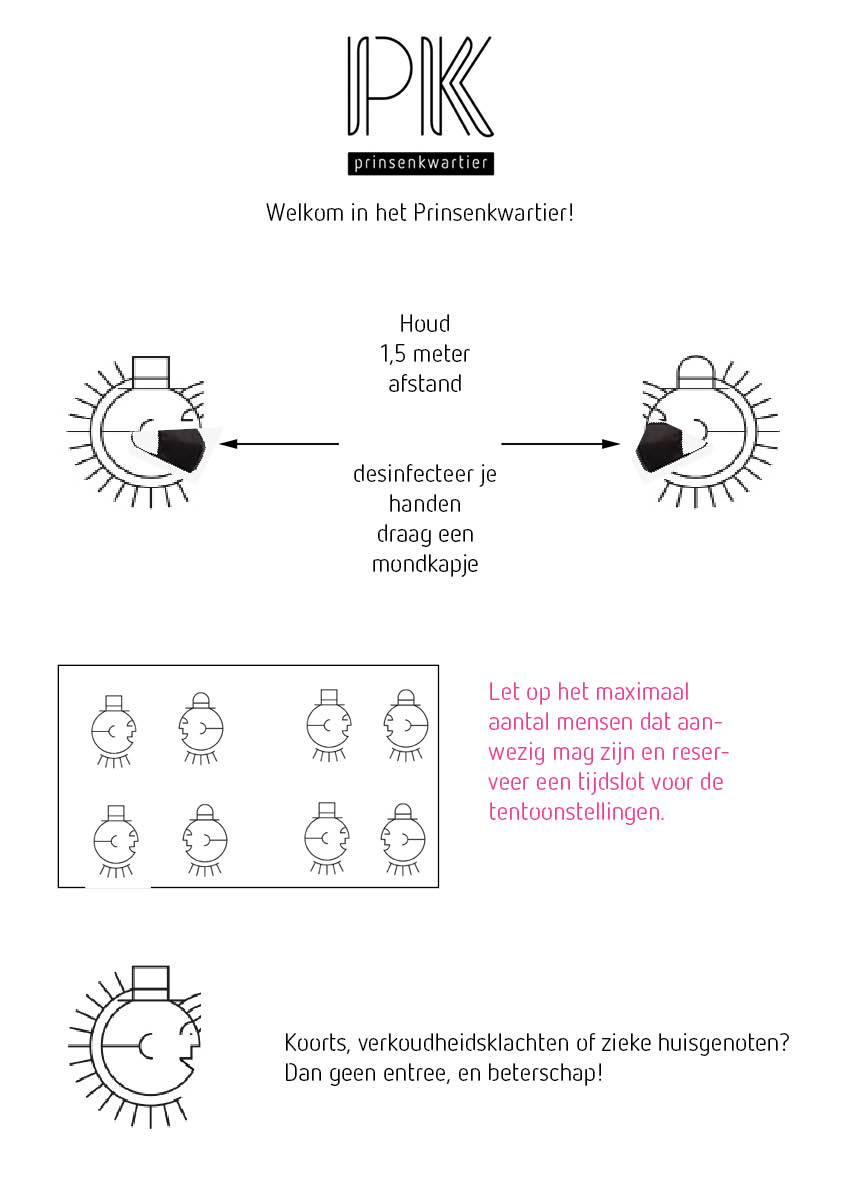 PK
prinsenkwartier

Welkom in het Prinsenkwartier!

Houd
1,5 meter
afstand

desinfecteer je
handen
draag een
mondkapje

Let op het maximaal aantal mensen dat aanwezig mag zijn en reserveer een tijdslot voor de tentoonstellingen.

Koorts, verkoudheidsklachten of zieke huisgenoten?
Dan geen entree, en beterschap!